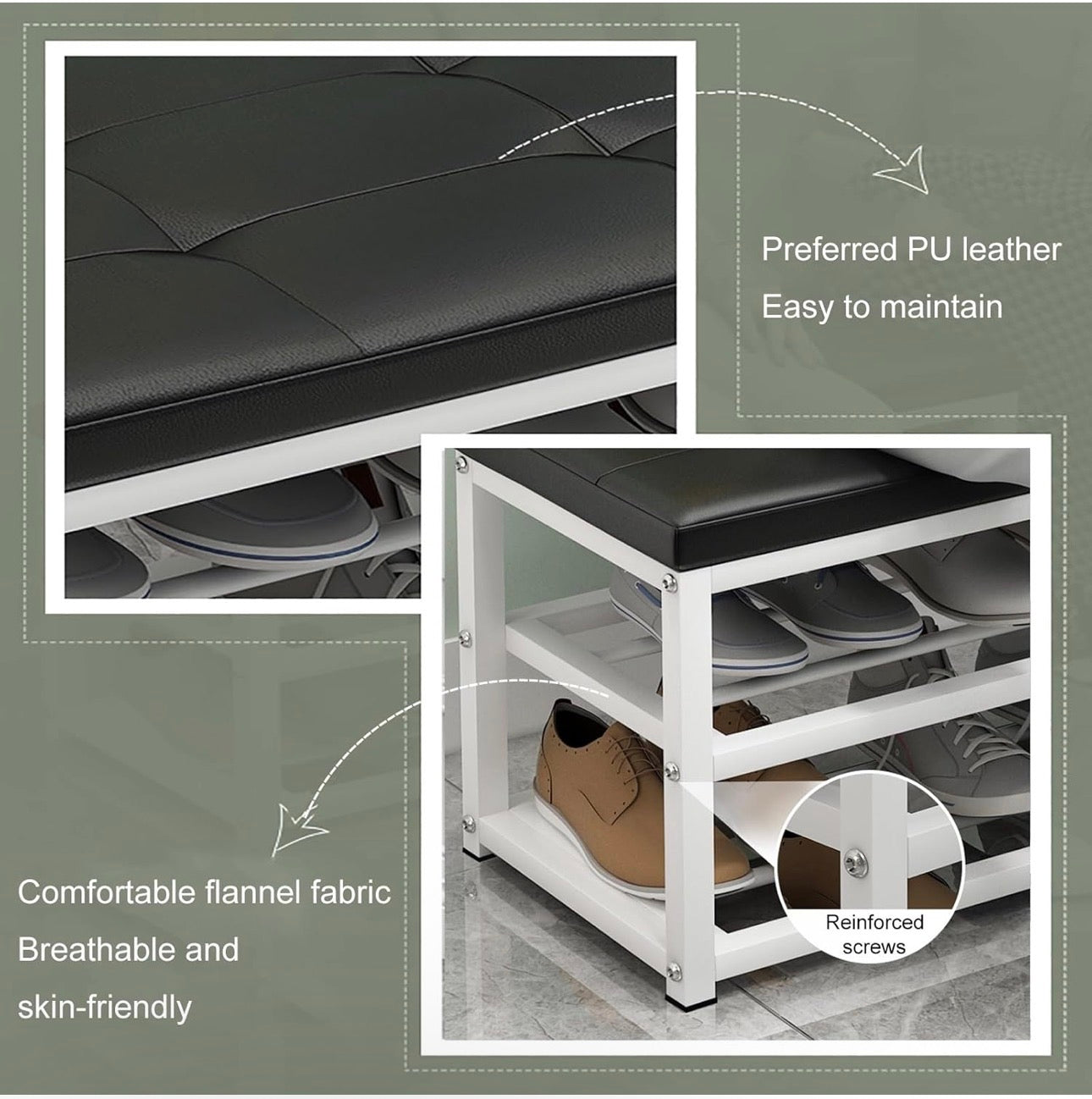 Preferred PU leather
Easy to maintain

Comfortable flannel fabric
Breathable and
skin-friendly

Reinforced screws